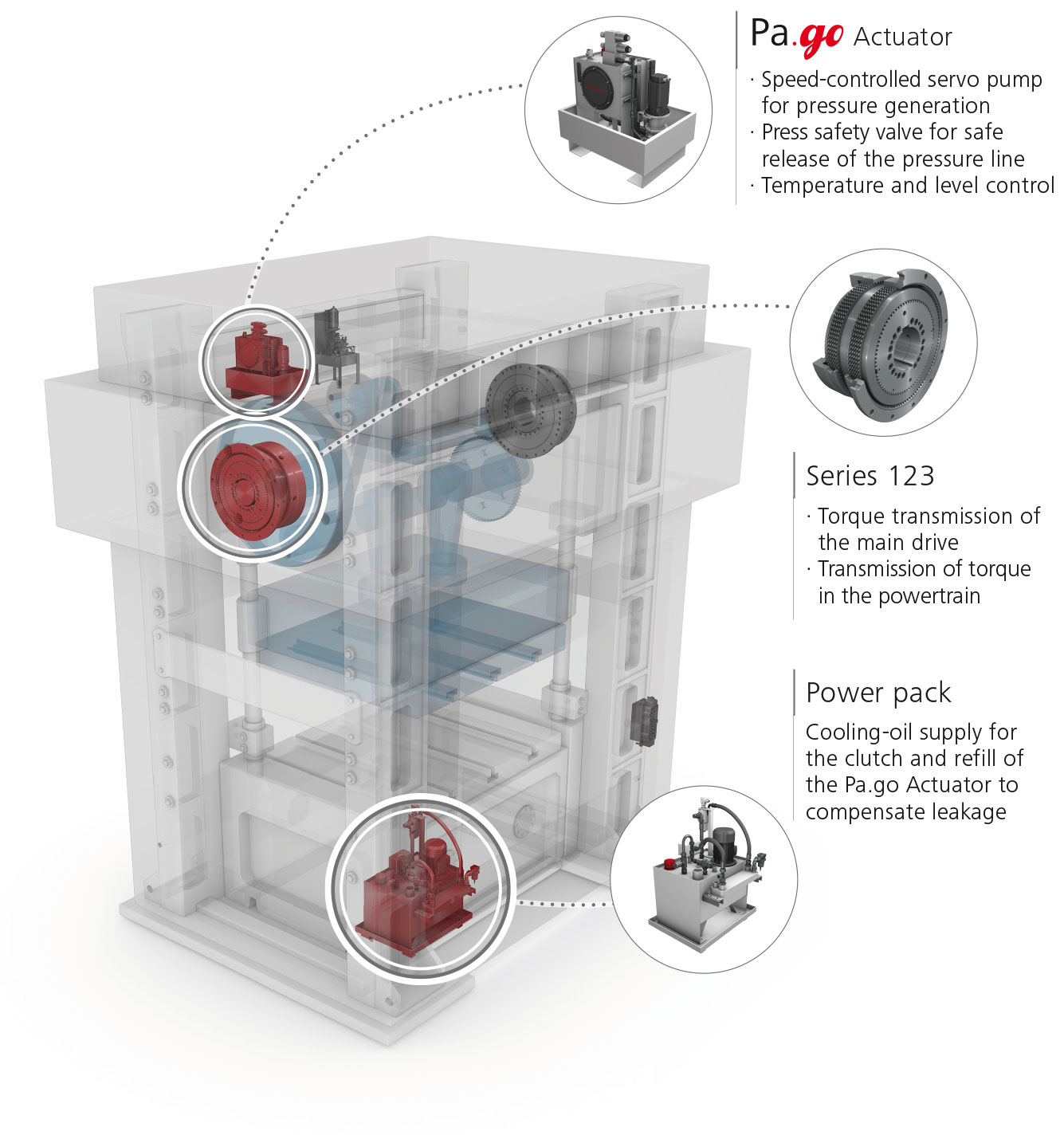 Pa.go Actuator

· Speed-controlled servo pump for pressure generation
· Press safety valve for safe release of the pressure line
· Temperature and level control

Series 123

· Torque transmission of the main drive
· Transmission of torque in the powertrain

Power pack

Cooling-oil supply for the clutch and refill of the Pa.go Actuator to compensate leakage